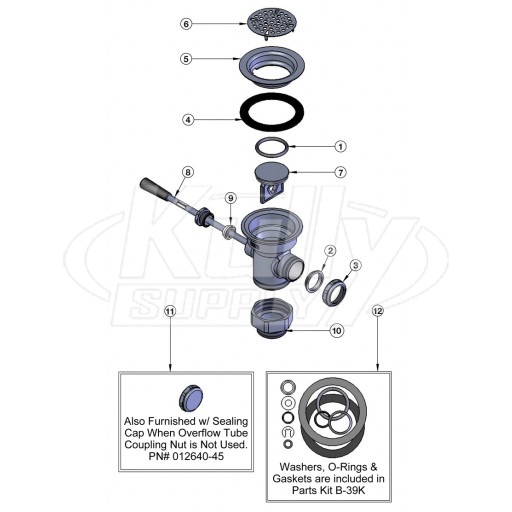 6
5
4
1
7
8
9
2
3
10
11
12
Kelly SUPPLY

Also Furnished w/ Sealing Cap When Overflow Tube Coupling Nut is Not Used. PN# 012640-45

Washers, O-Rings & Gaskets are included in Parts Kit B-39K